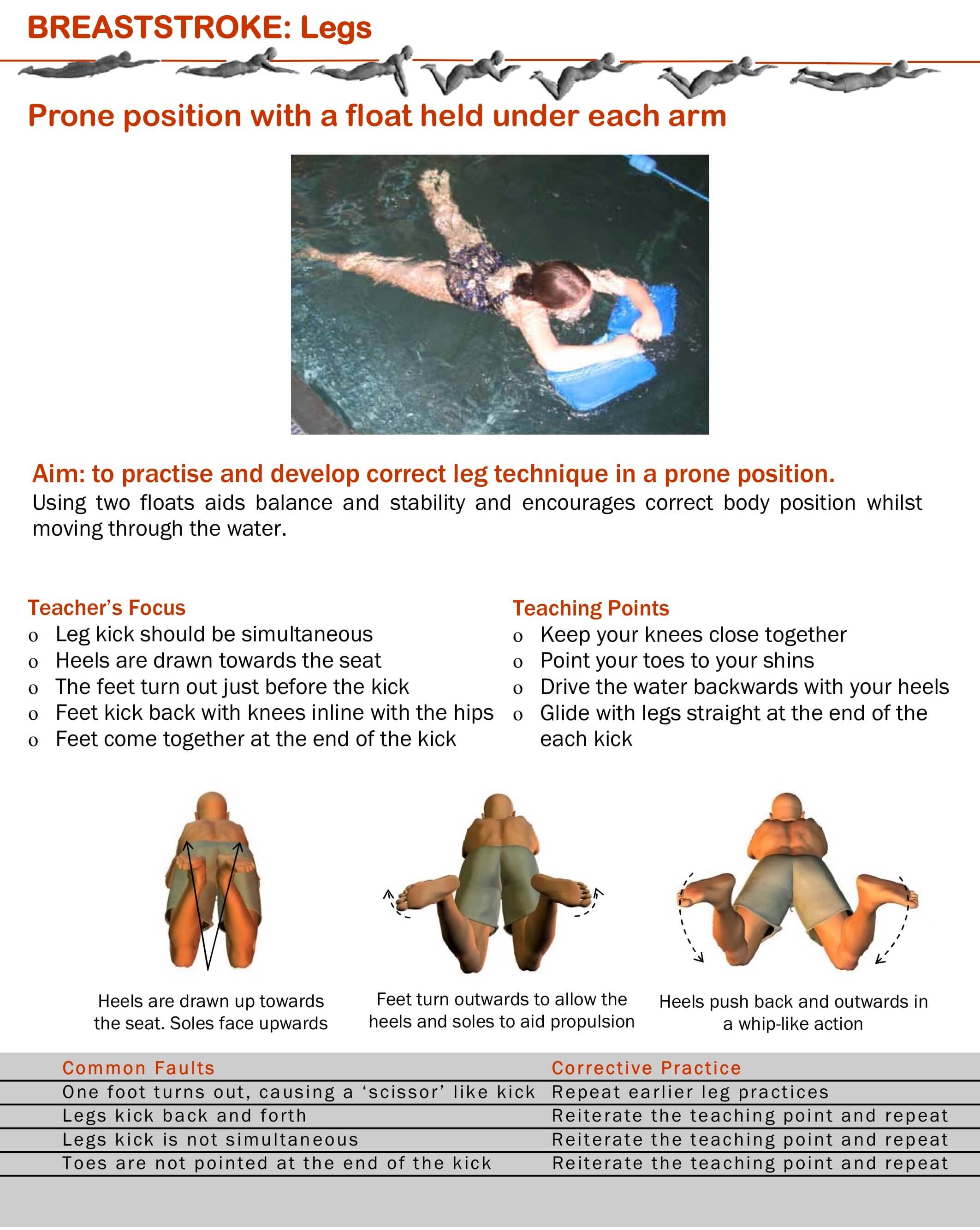 BREASTSTROKE: Legs

Prone position with a float held under each arm

Aim: to practise and develop correct leg technique in a prone position.
Using two floats aids balance and stability and encourages correct body position whilst moving through the water.

Teacher's Focus
o Leg kick should be simultaneous
o Heels are drawn towards the seat
o The feet turn out just before the kick
o Feet kick back with knees inline with the hips
o Feet come together at the end of the kick

Teaching Points
o Keep your knees close together
o Point your toes to your shins
o Drive the water backwards with your heels
o Glide with legs straight at the end of the each kick

Heels are drawn up towards the seat. Soles face upwards

Feet turn outwards to allow the heels and soles to aid propulsion

Heels push back and outwards in a whip-like action

| Common Faults | Corrective Practice |
|---|---|
| One foot turns out, causing a 'scissor' like kick | Repeat earlier leg practices |
| Legs kick back and forth | Reiterate the teaching point and repeat |
| Legs kick is not simultaneous | Reiterate the teaching point and repeat |
| Toes are not pointed at the end of the kick | Reiterate the teaching point and repeat |